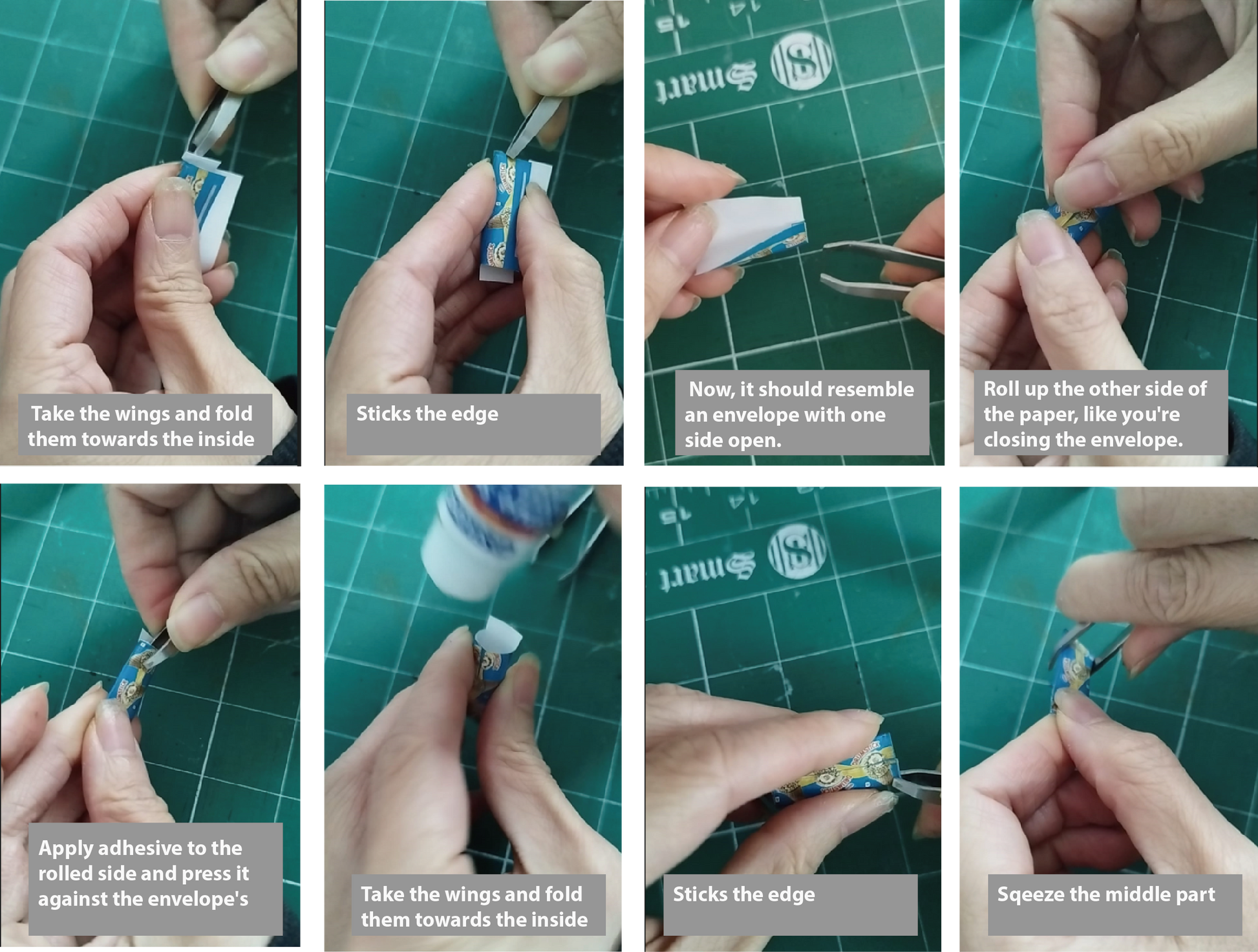 Take the wings and fold them towards the inside

Sticks the edge

15 14 Smart

Now, it should resemble an envelope with one side open.

Roll up the other side of the paper, like you're closing the envelope.

Apply adhesive to the rolled side and press it against the envelope's

Take the wings and fold them towards the inside

15 14 Smart

Sticks the edge

Sqeeze the middle part